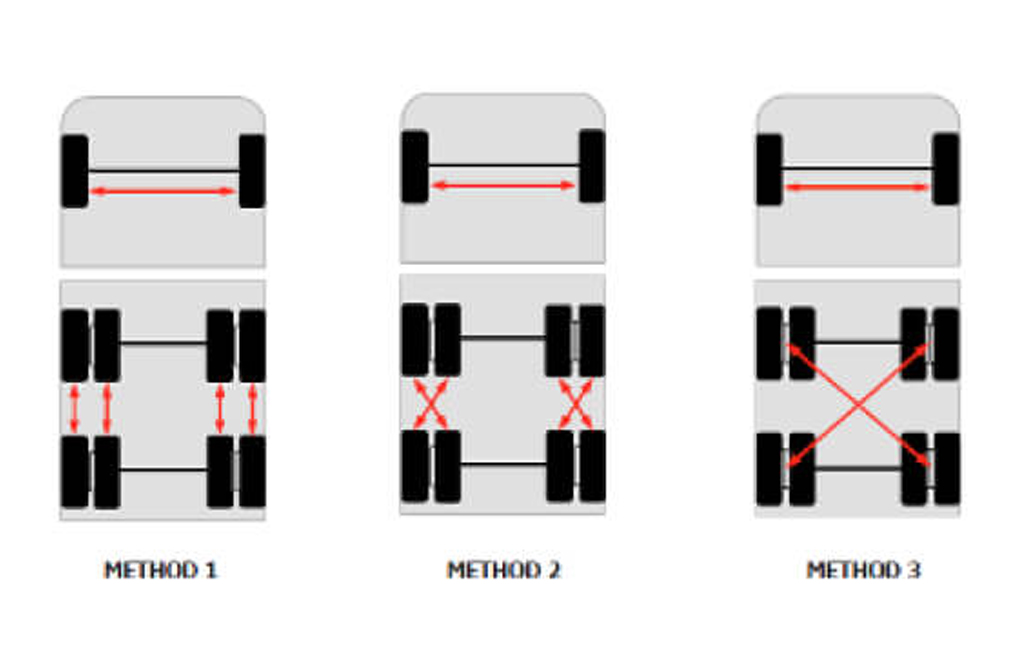 METHOD 1

METHOD 2

METHOD 3